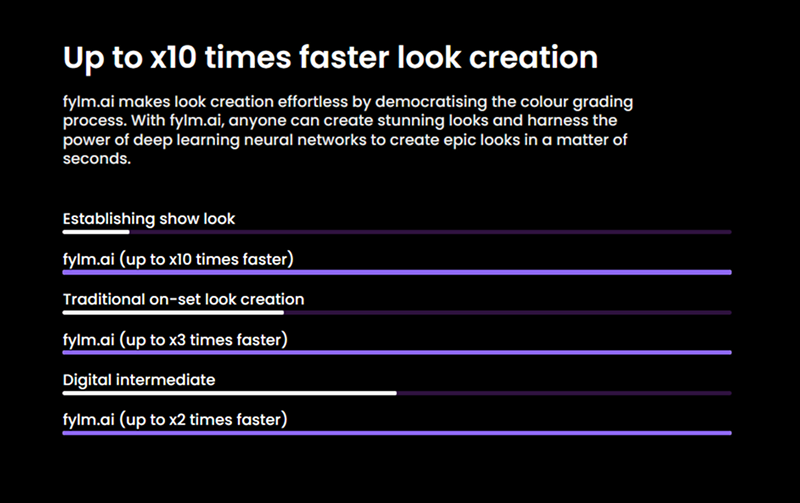 Up to x10 times faster look creation

fylm.ai makes look creation effortless by democratising the colour grading process. With fylm.ai, anyone can create stunning looks and harness the power of deep learning neural networks to create epic looks in a matter of seconds.

Establishing show look

fylm.ai (up to x10 times faster)

Traditional on-set look creation

fylm.ai (up to x3 times faster)

Digital intermediate

fylm.ai (up to x2 times faster)